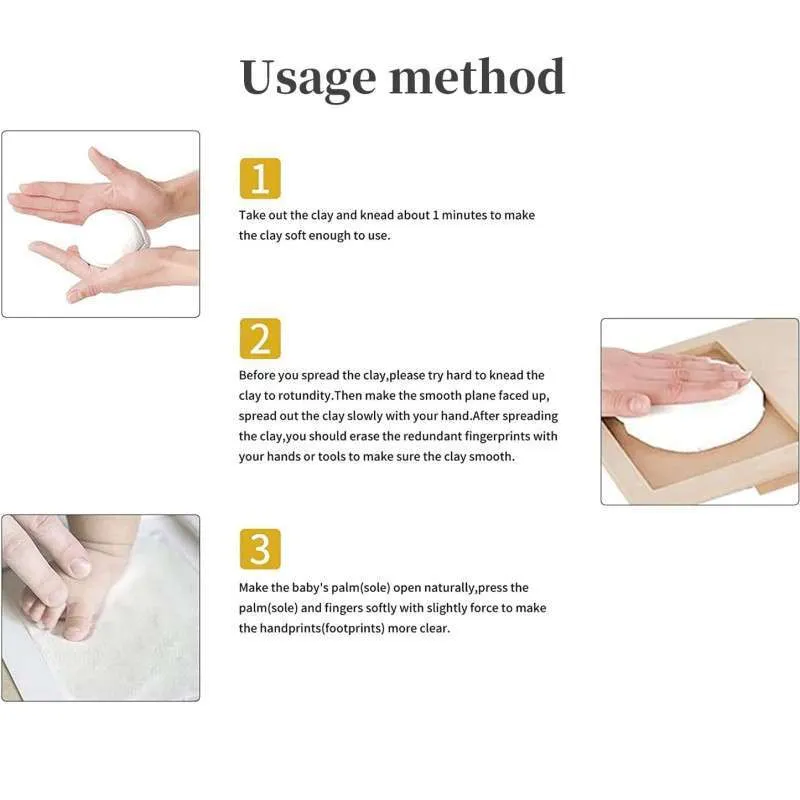 Usage method

1

Take out the clay and knead about 1 minutes to make the clay soft enough to use.

2

Before you spread the clay,please try hard to knead the clay to rotundity.Then make the smooth plane faced up, spread out the clay slowly with your hand.After spreading the clay,you should erase the redundant fingerprints with your hands or tools to make sure the clay smooth.

3

Make the baby's palm(sole) open naturally,press the palm(sole) and fingers softly with slightly force to make the handprints(footprints) more clear.